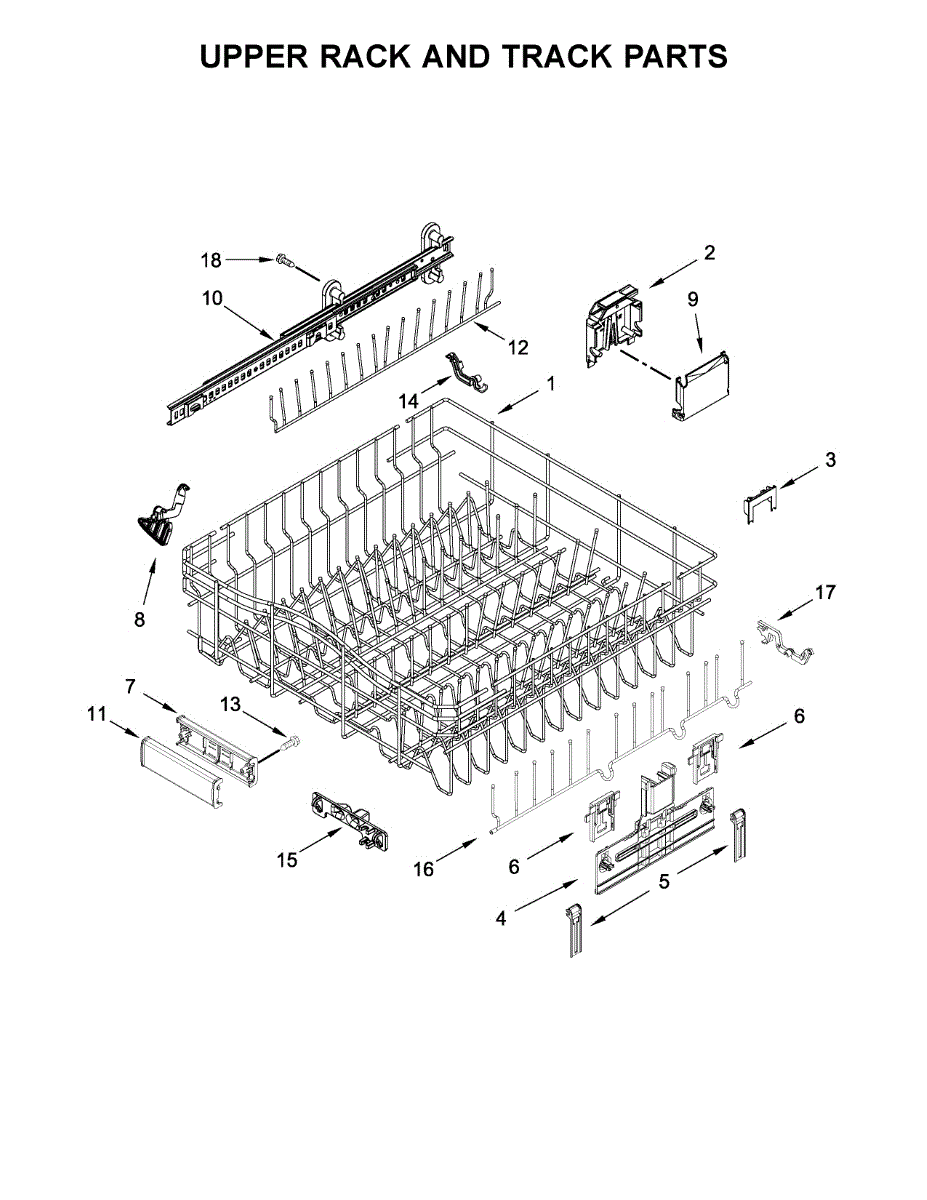 UPPER RACK AND TRACK PARTS

18
2
10
9
12
14
1
3
8
17
7
13
11
6
15
16
6
5
4