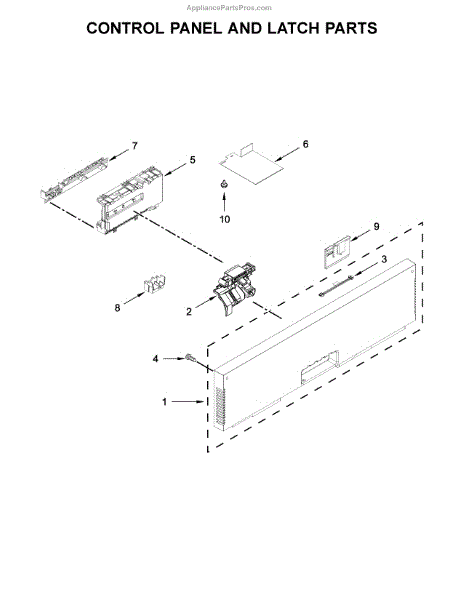 AppliancePartsPros.com

CONTROL PANEL AND LATCH PARTS

7
5
6
10
9
3
8
2
4
1