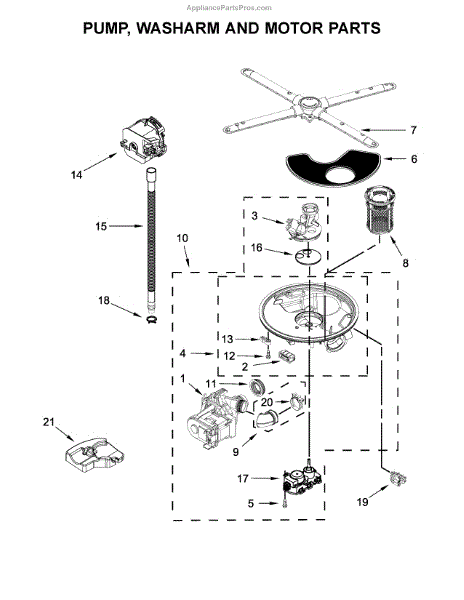 AppliancePartsPros.com

PUMP, WASHARM AND MOTOR PARTS

7
6
14
3
15
10
16
8
18
13
4
12
2
1
11
20
21
9
17
5
19