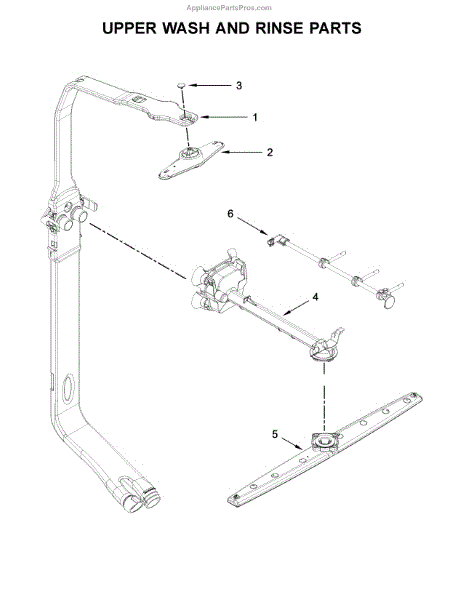 AppliancePartsPros.com

UPPER WASH AND RINSE PARTS

3

1

2

6

4

5