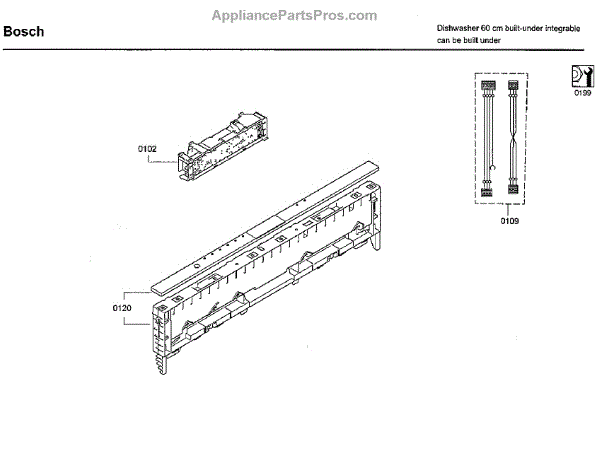 AppliancePartsPros.com

Bosch

Dishwasher 60 cm built-under integrable can be built under

0199

0102

0109

0120