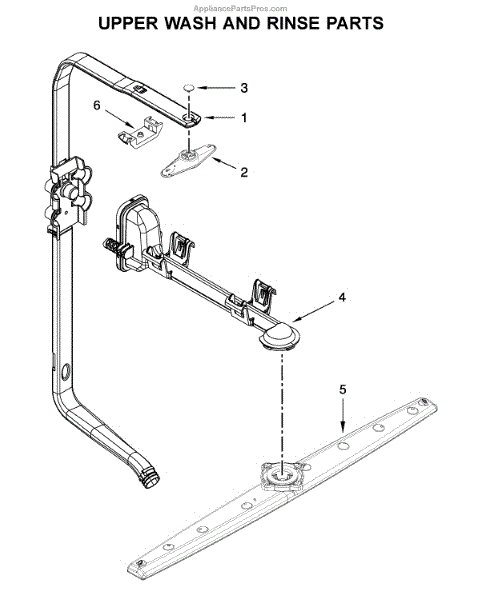 AppliancePartsPros.com

UPPER WASH AND RINSE PARTS

3

6

1

2

4

5