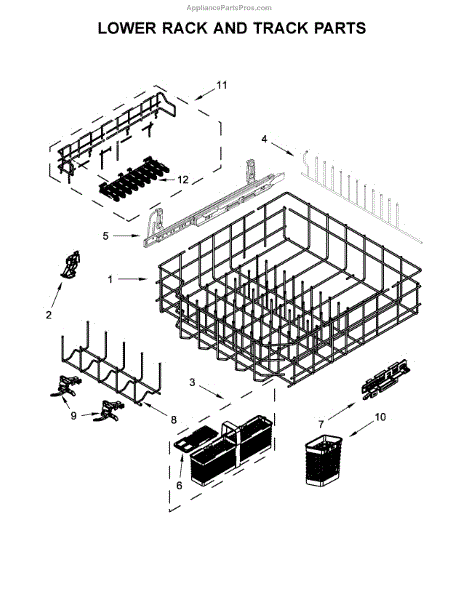 AppliancePartsPros.com

LOWER RACK AND TRACK PARTS

11

4

12

5

1

2

3

9

8

7

10

6