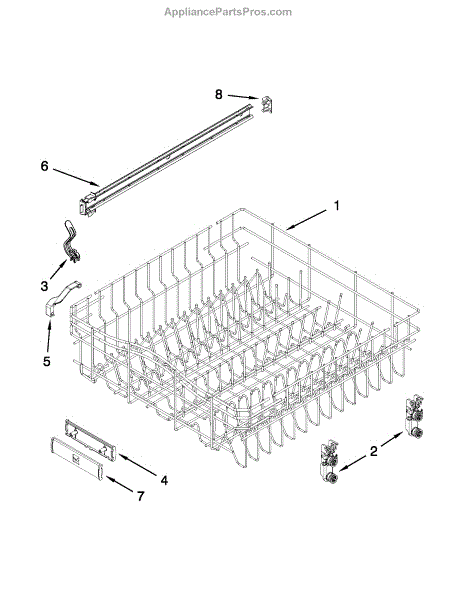 AppliancePartsPros.com

8

6

1

3

5

2

4

7