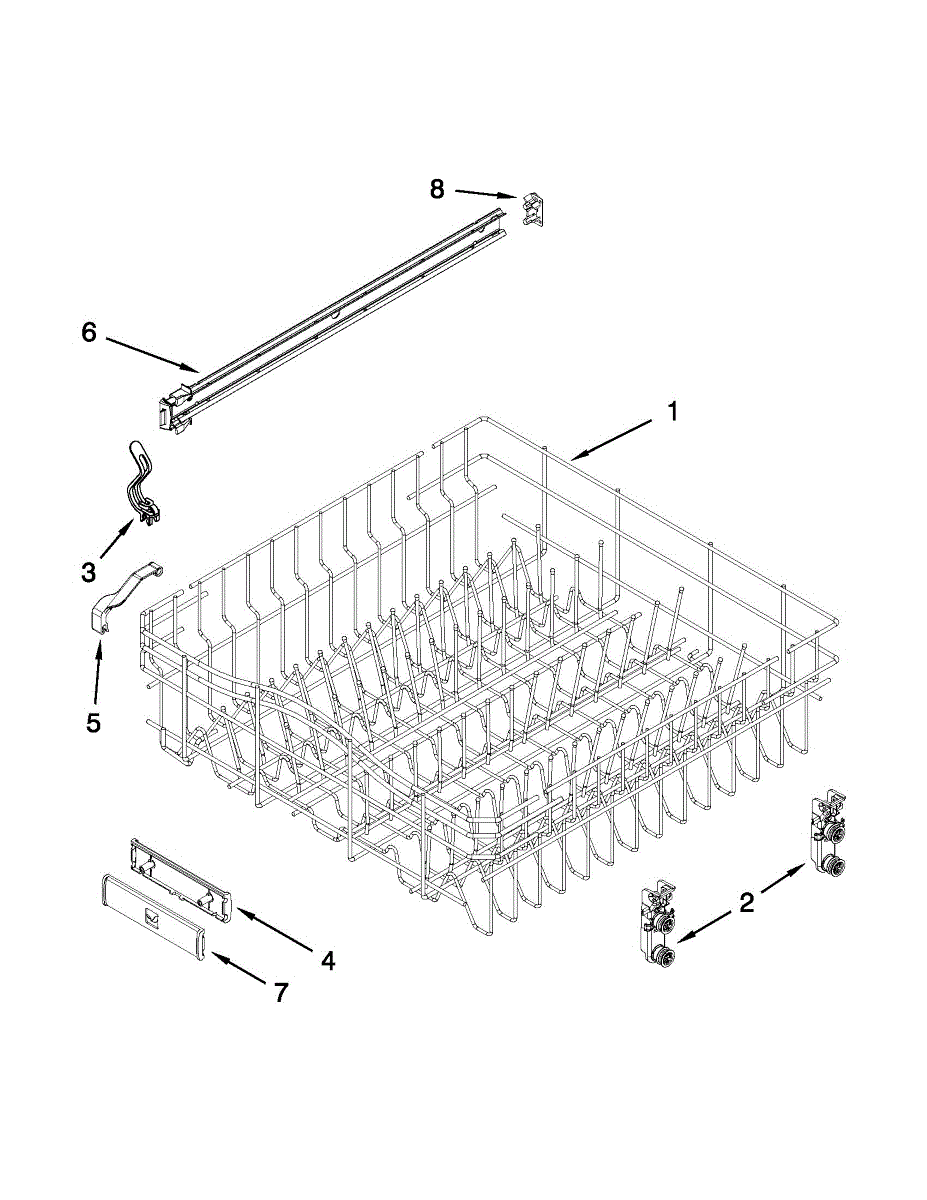 8

6

1

3

5

2

4

7