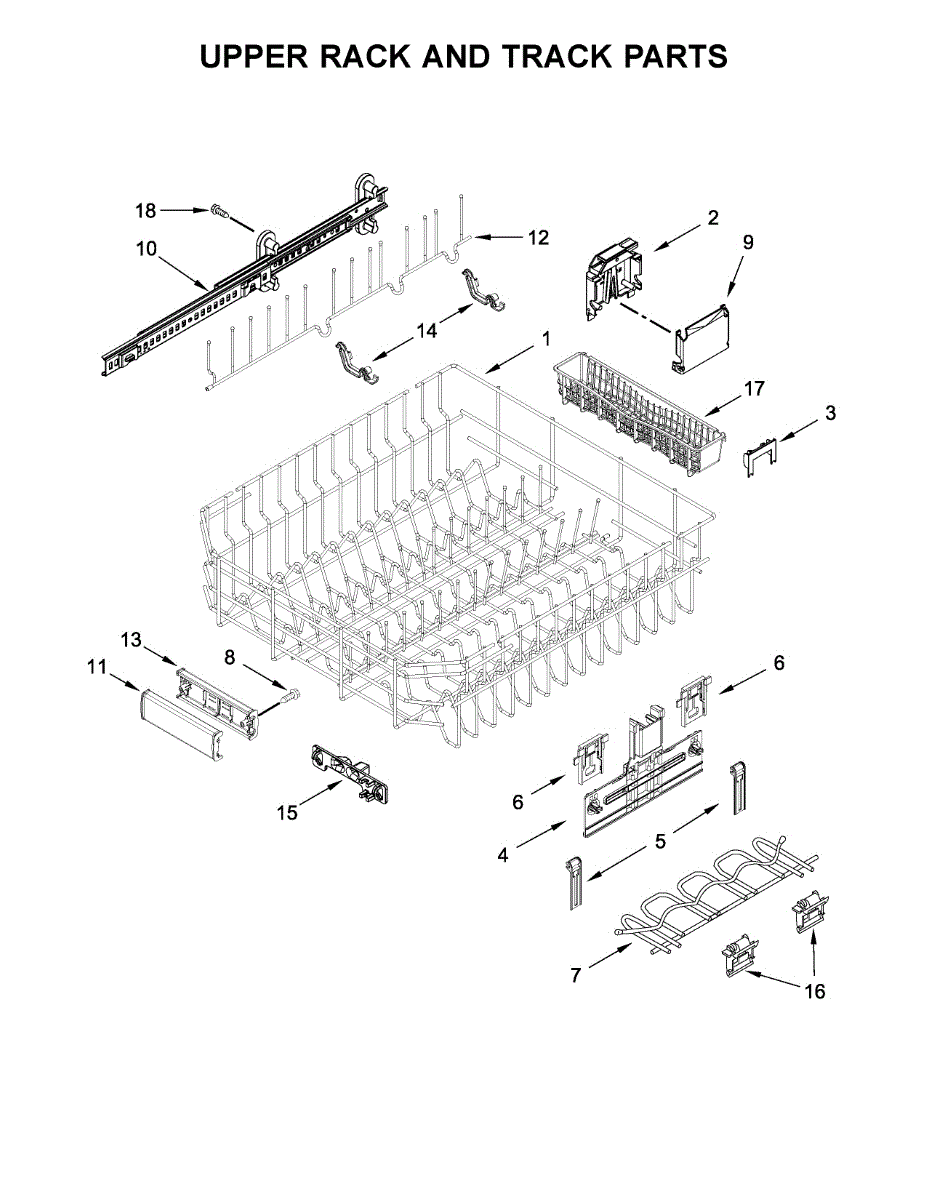 UPPER RACK AND TRACK PARTS

18
10
12
2
9
14
1
17
3
13
8
11
6
15
6
4
5
7
16