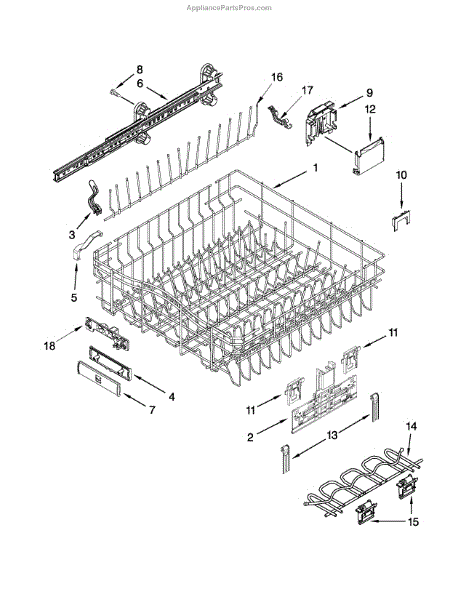 AppliancePartsPros.com

8
6
16
17
9
12
1
10
3
5
18
4
7
11
11
2
13
14
15