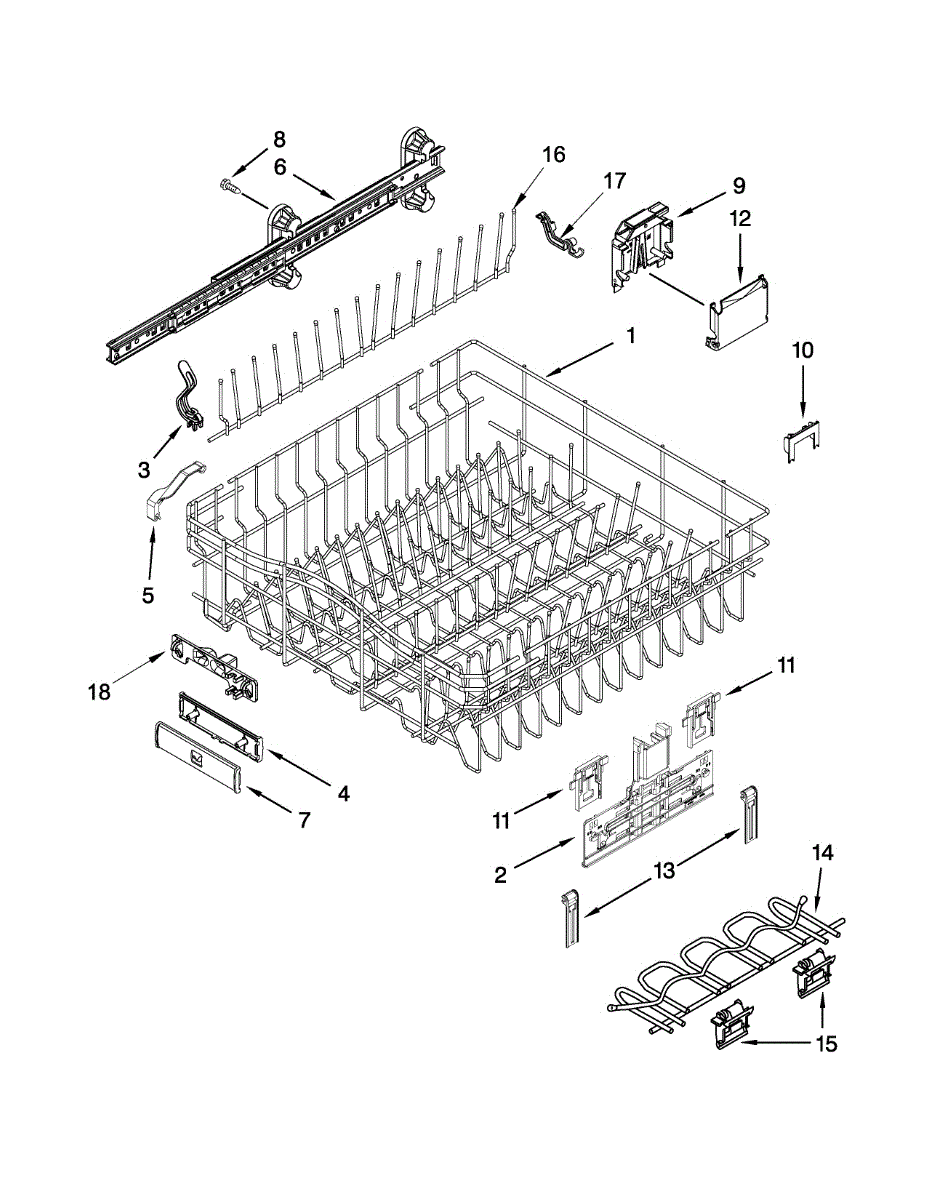 8
6
16
17
9
12
1
10
3
5
18
4
7
11
11
2
13
14
15