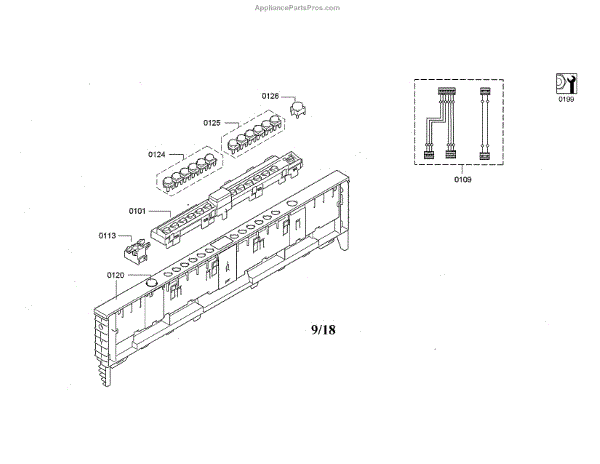 AppliancePartsPros.com

0126
0125
0124
0101
0113
0120

0109

0199

9/18