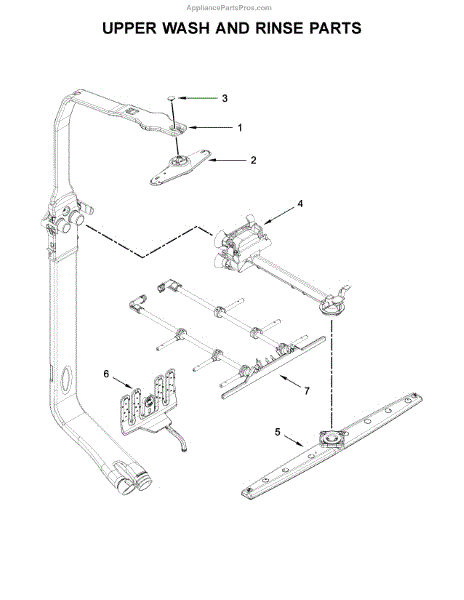 AppliancePartsPros.com

UPPER WASH AND RINSE PARTS

3

1

2

4

6

7

5