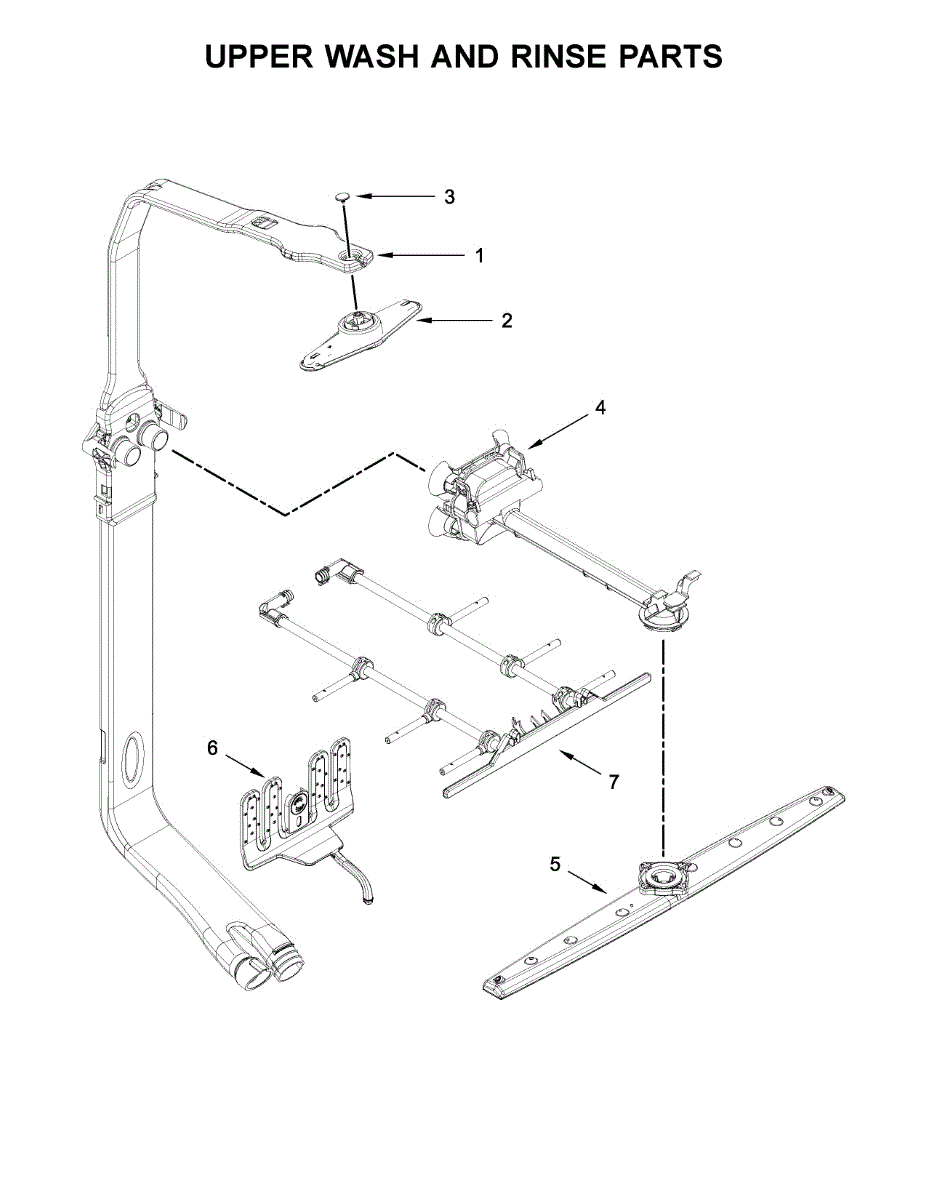 UPPER WASH AND RINSE PARTS

3

1

2

4

6

7

5