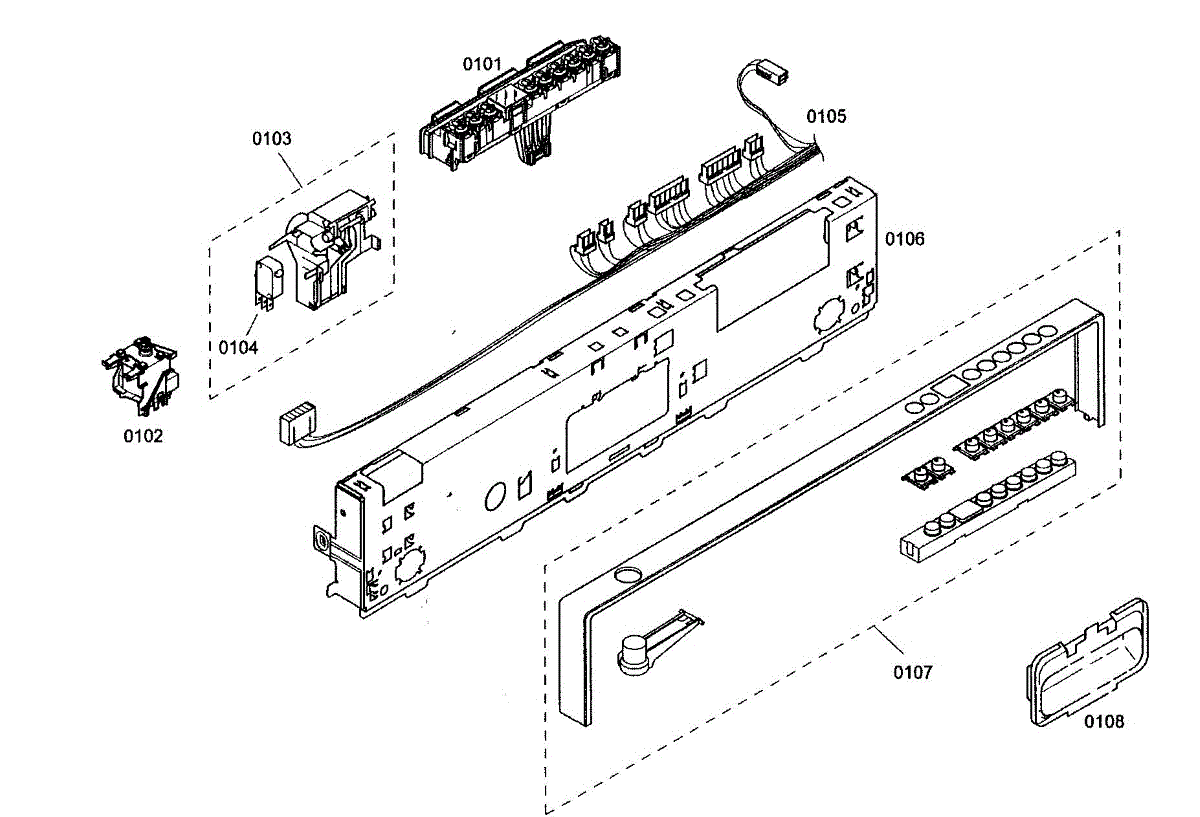 0101

0103

0105

0106

0104

0102

0107

0108