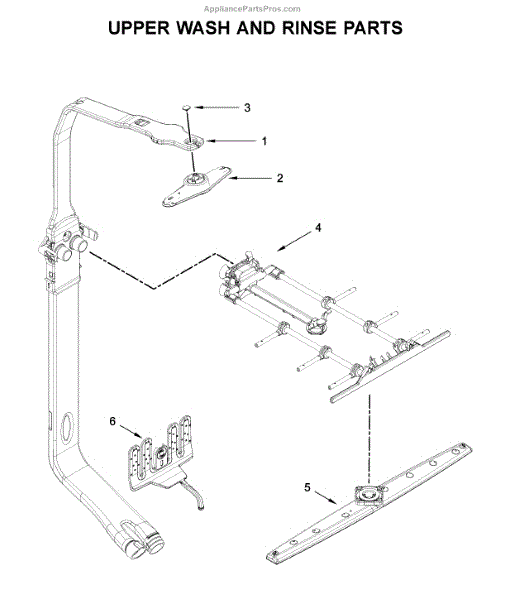 AppliancePartsPros.com

UPPER WASH AND RINSE PARTS

3
1
2
4
6
5