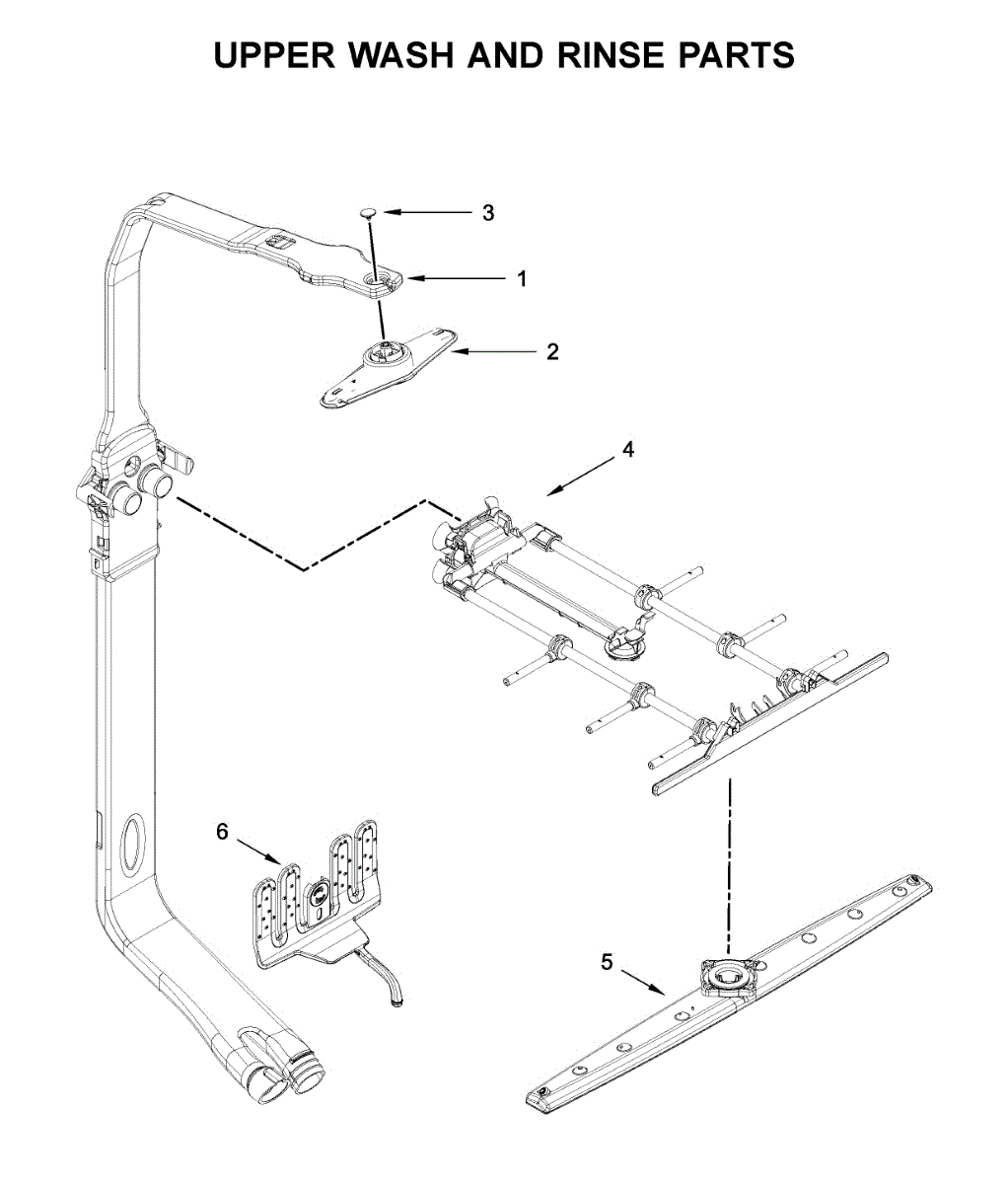 UPPER WASH AND RINSE PARTS

3

1

2

4

6

5