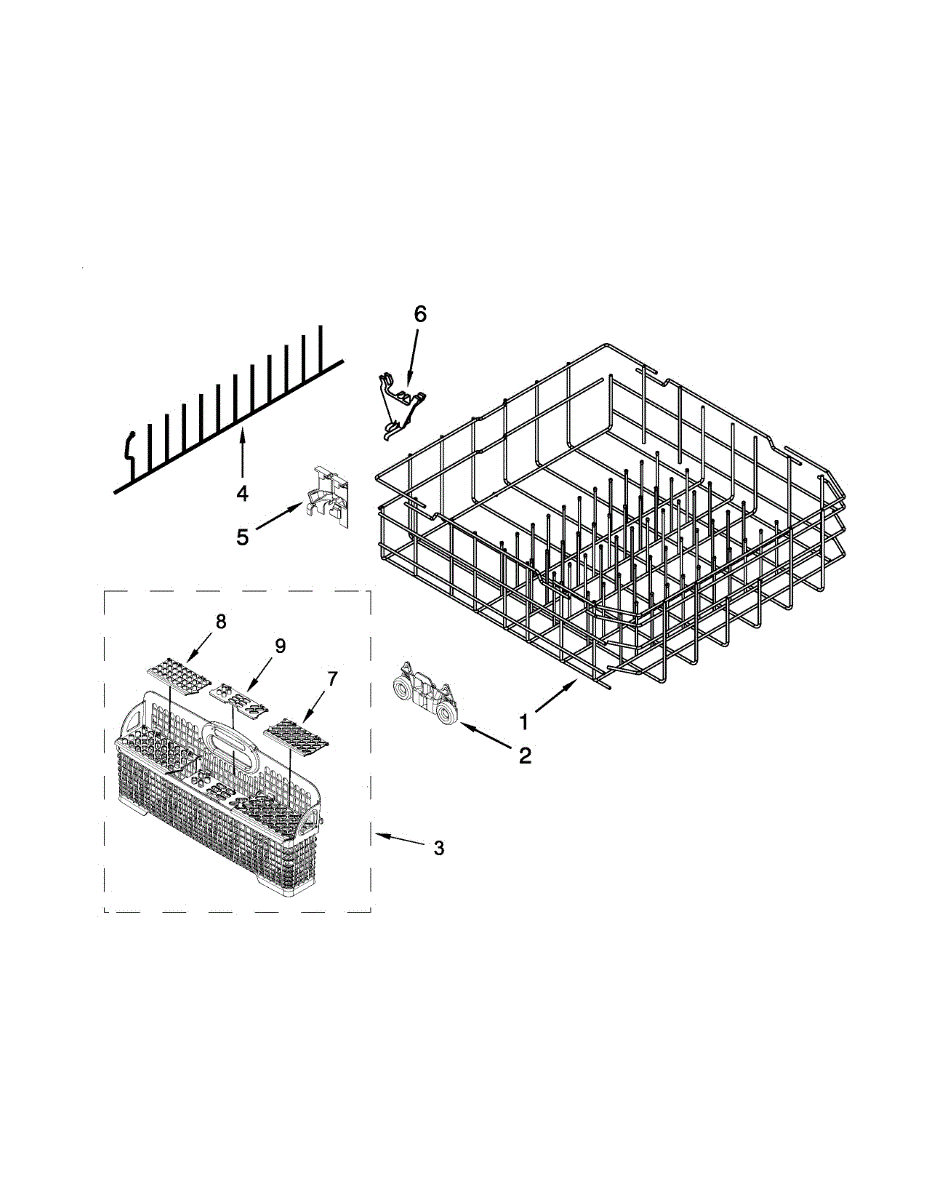 6
4
5
8
9
7
1
2
3