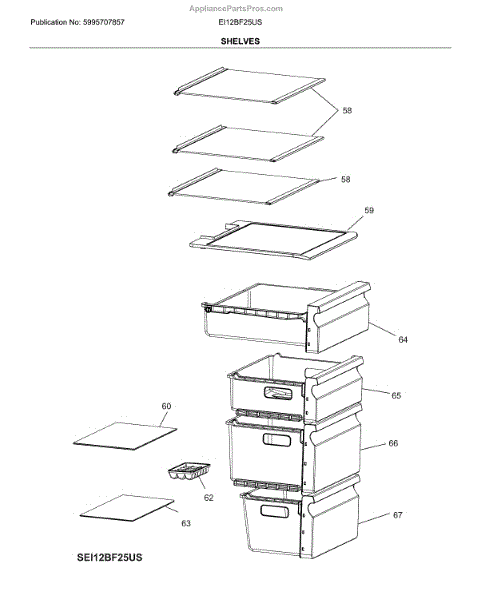 AppliancePartsPros.com

Publication No: 5995707857

EI12BF25US

SHELVES

58

58

59

64

65

60

66

62

63

67

SEI12BF25US