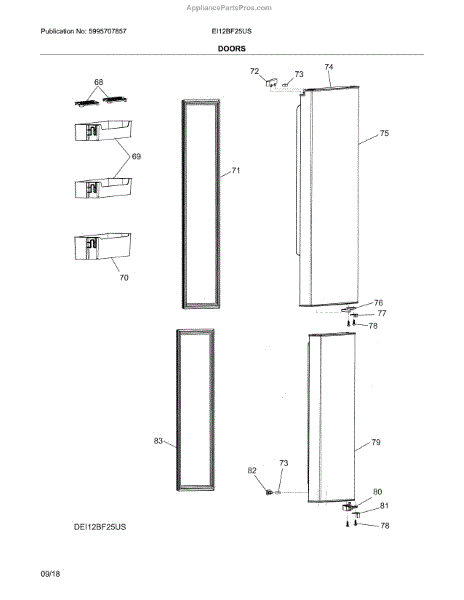 AppliancePartsPros.com

Publication No: 5995707857

EI12BF25US

DOORS

68

69

70

71

72

73

74

75

76

77

78

83

82

73

79

80

81

78

DEI12BF25US

09/18