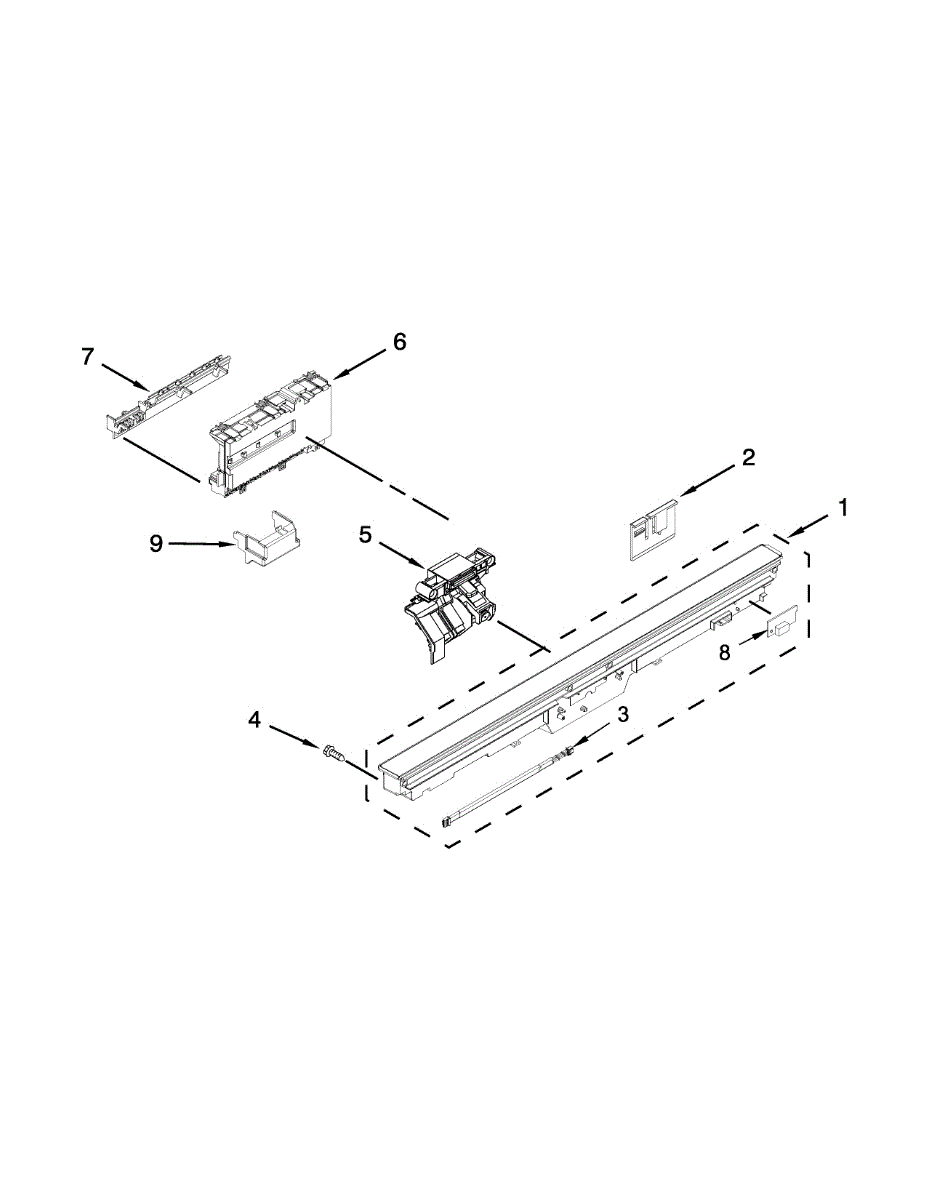 7
6
2
1
9
5
8
4
3