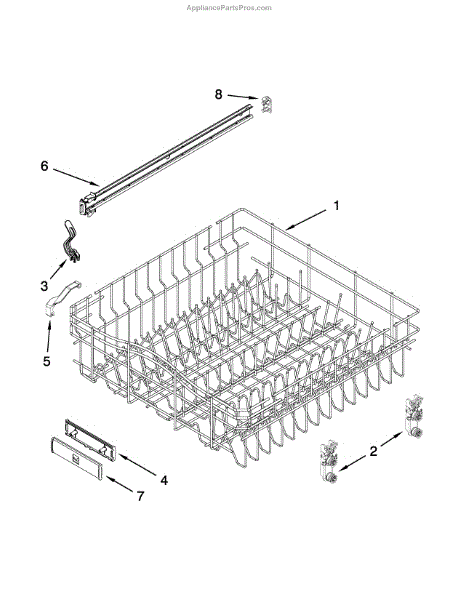 AppliancePartsPros.com

8

6

1

3

5

2

4

7