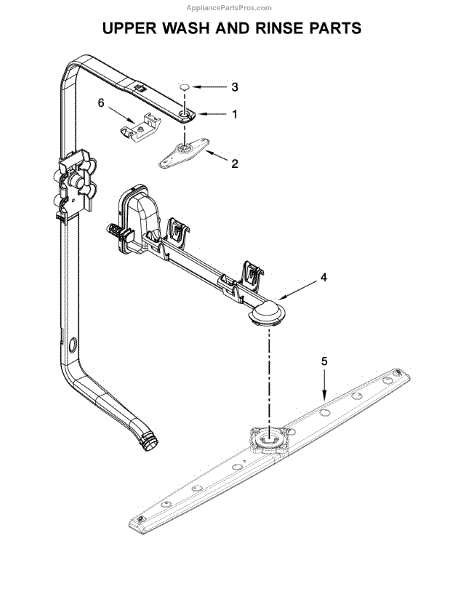 AppliancePartsPros.com

UPPER WASH AND RINSE PARTS

3

6

1

2

4

5