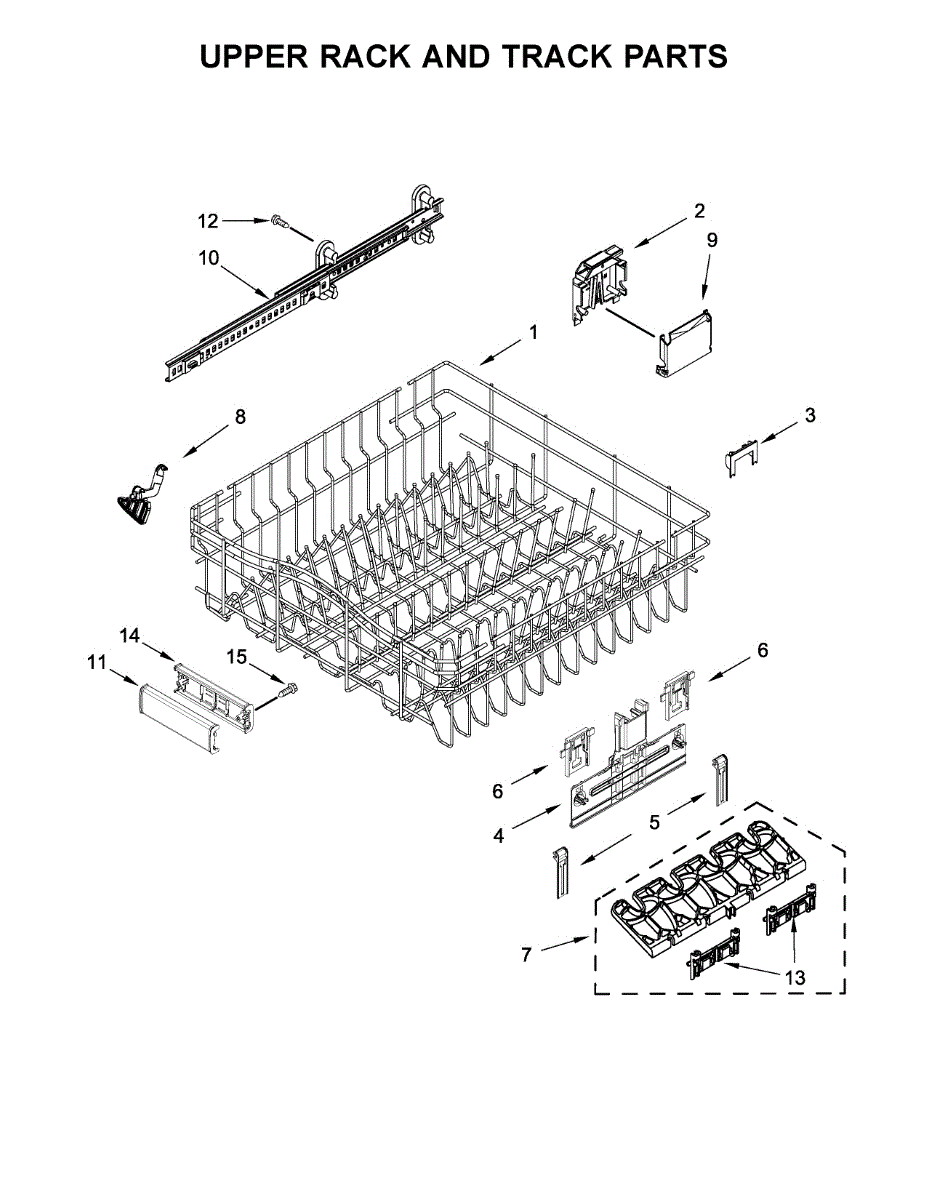 UPPER RACK AND TRACK PARTS

12
10
2
9
1
8
3
14
15
11
6
6
4
5
7
13