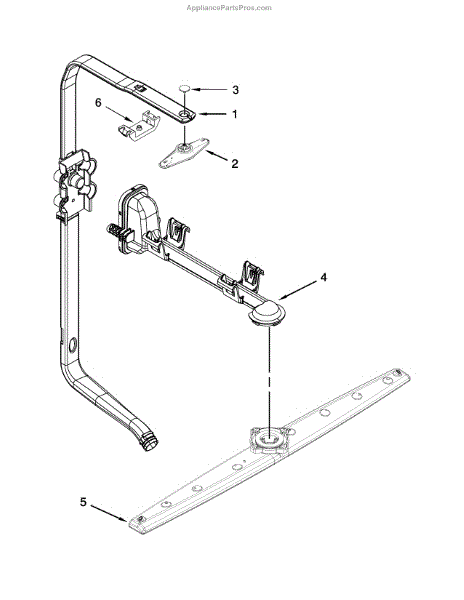 AppliancePartsPros.com

3
6
1
2
4
5