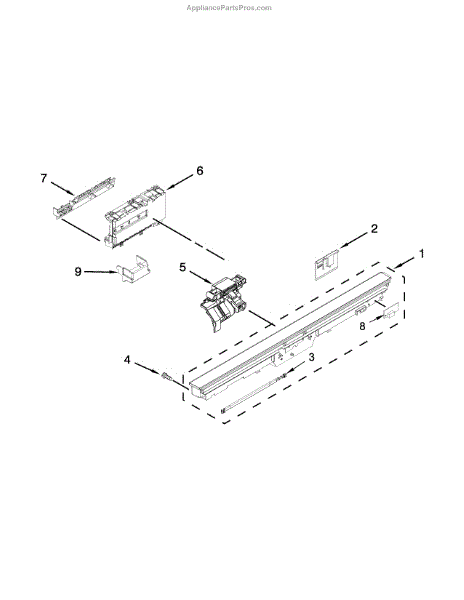 AppliancePartsPros.com

7
6
2
1
9
5
8
4
3