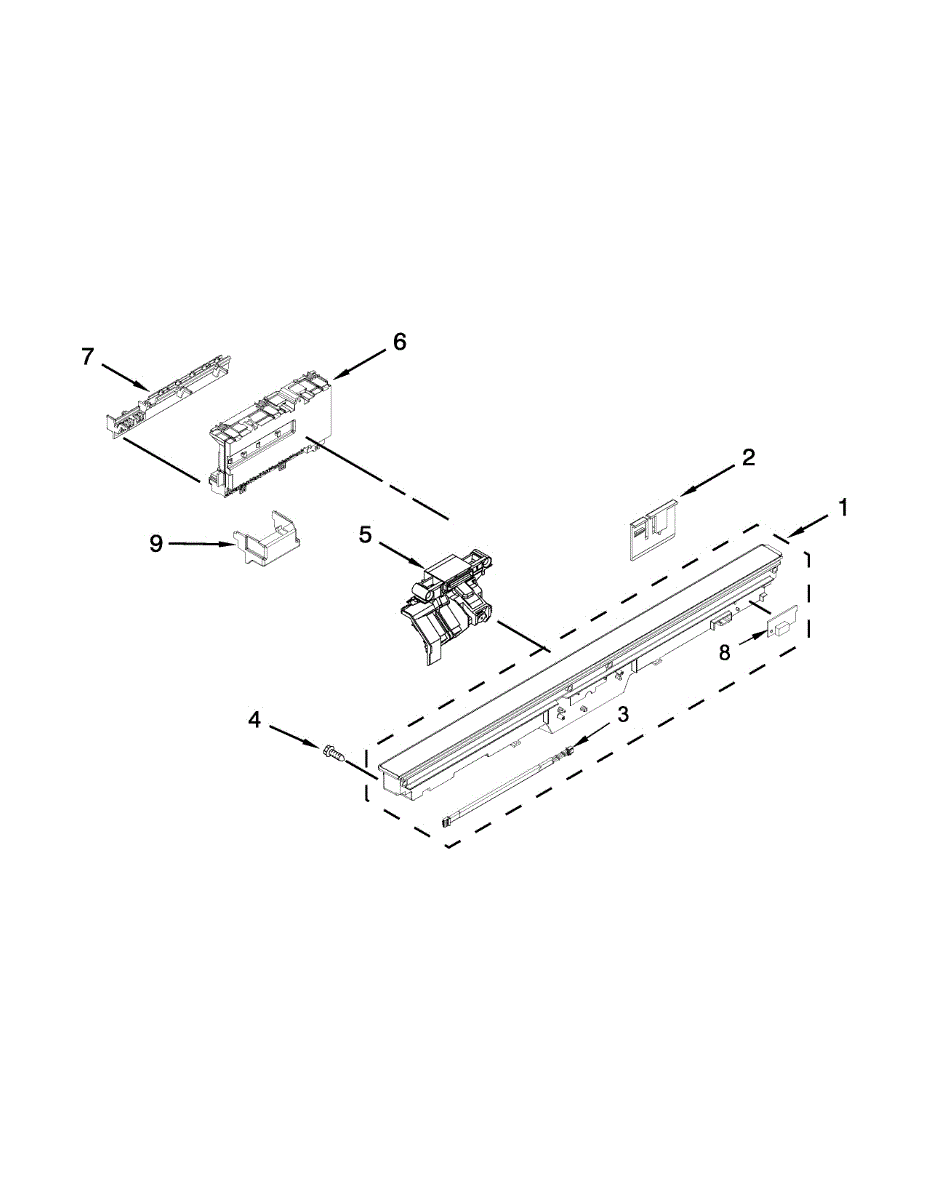 7
6
2
1
9
5
8
4
3