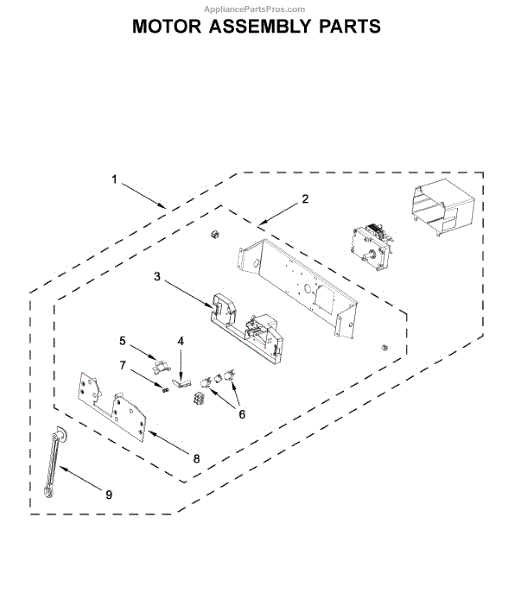 AppliancePartsPros.com

MOTOR ASSEMBLY PARTS

1
2
3
5
4
7
6
8
9