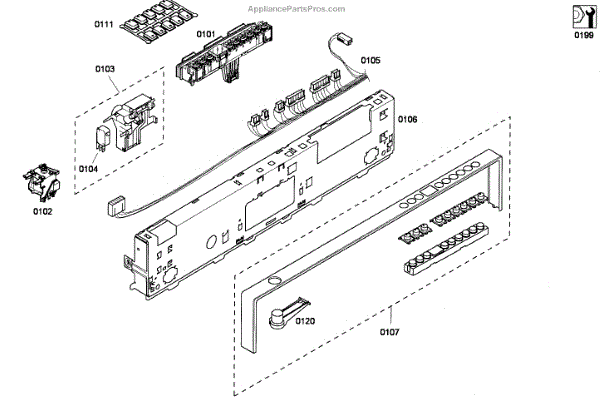 AppliancePartsPros.com

0199

0111

0101

0103

0105

0106

0104

0102

0120

0107