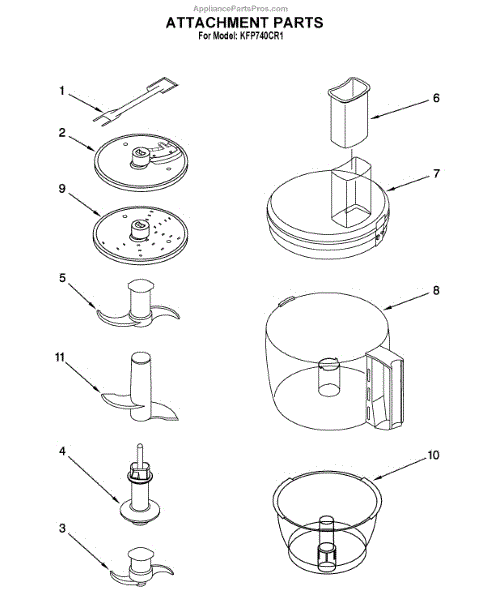 AppliancePartsPros.com
ATTACHMENT PARTS
For Model: KFP740CR1

1
2
9
5
11
4
3
6
7
8
10