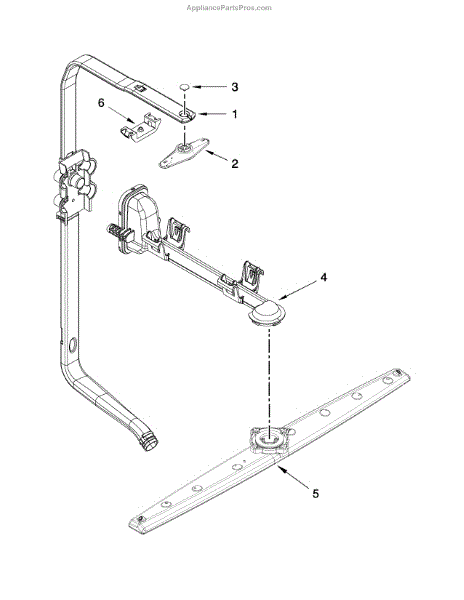 AppliancePartsPros.com

3

6

1

2

4

5