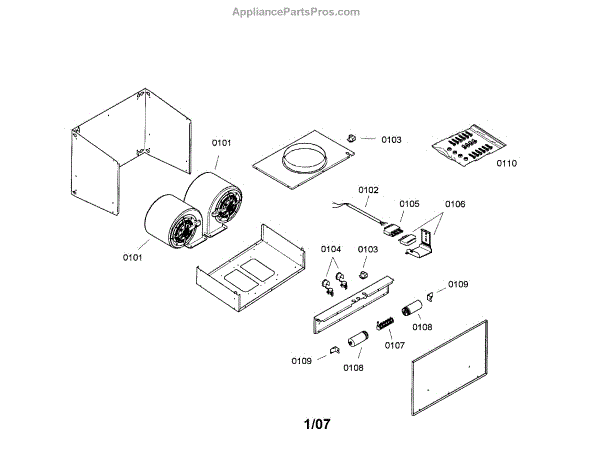 AppliancePartsPros.com

0101
0103
0110
0102
0105
0106
0101
0104
0103
0109
0108
0107
0109
0108

1/07