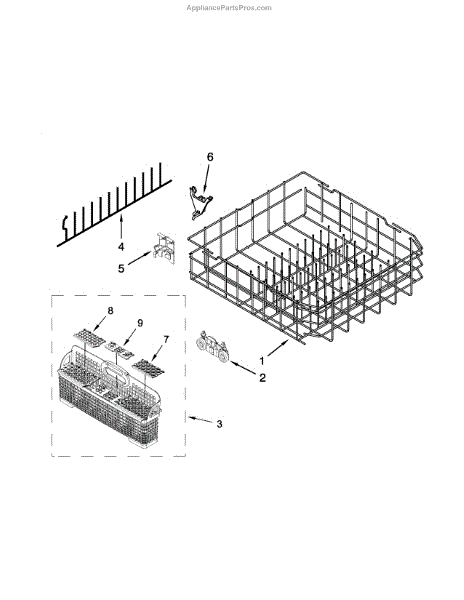 AppliancePartsPros.com

6

4

5

8

9

7

1

2

3