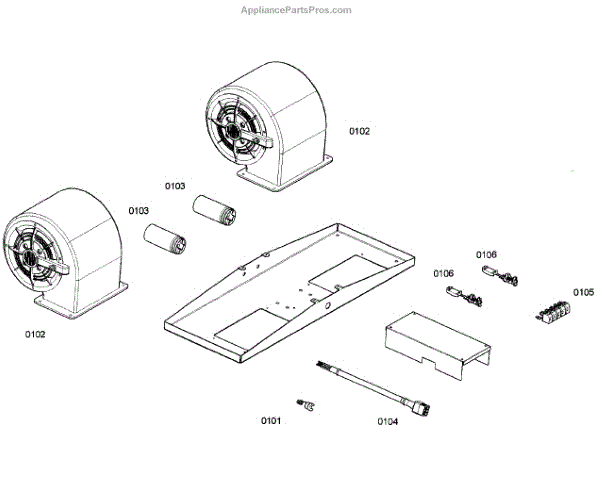 AppliancePartsPros.com

0102

0103

0103

0106

0106

0105

0102

0101

0104