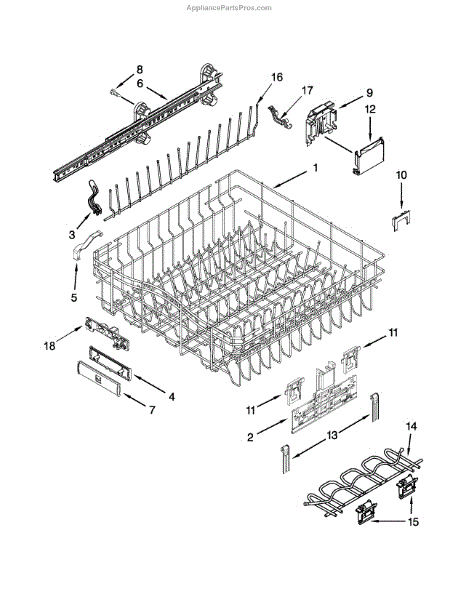 AppliancePartsPros.com

8
6
16
17
9
12
1
10
3
5
18
4
7
11
11
2
13
14
15