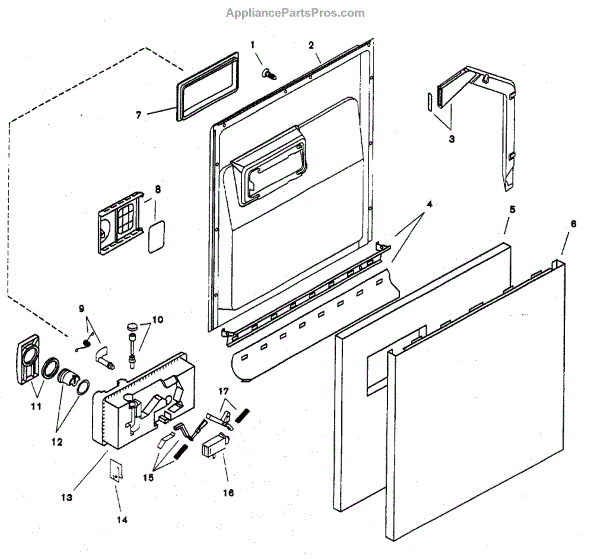 AppliancePartsPros.com

1
2
7
3
8
4
5
6
9
10
11
12
17
13
15
16
14