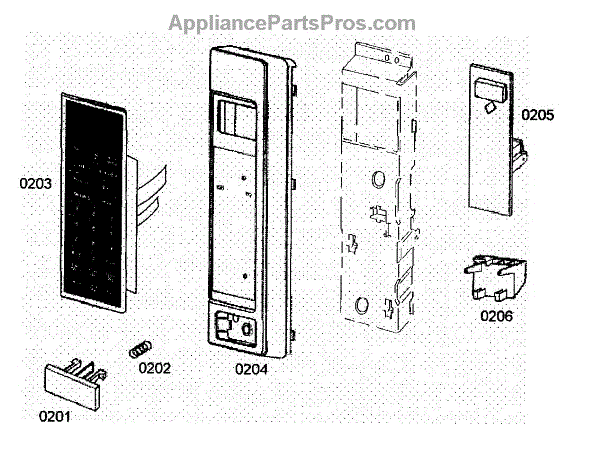 AppliancePartsPros.com

0203

0205

0206

0202

0204

0201