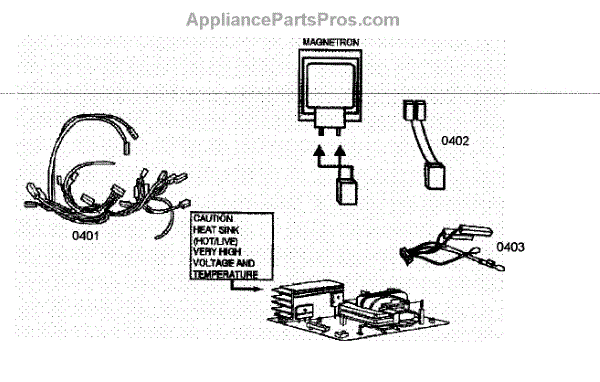 AppliancePartsPros.com

MAGNETRON

0402

0401

CAUTION
HEAT SINK
(HOT/LIVE)
VERY HIGH
VOLTAGE AND
TEMPERATURE

0403