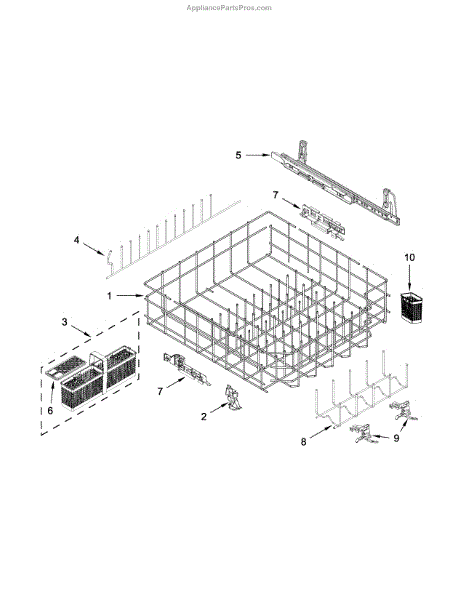 AppliancePartsPros.com

5

7

4

10

1

3

7

6

2

8

9