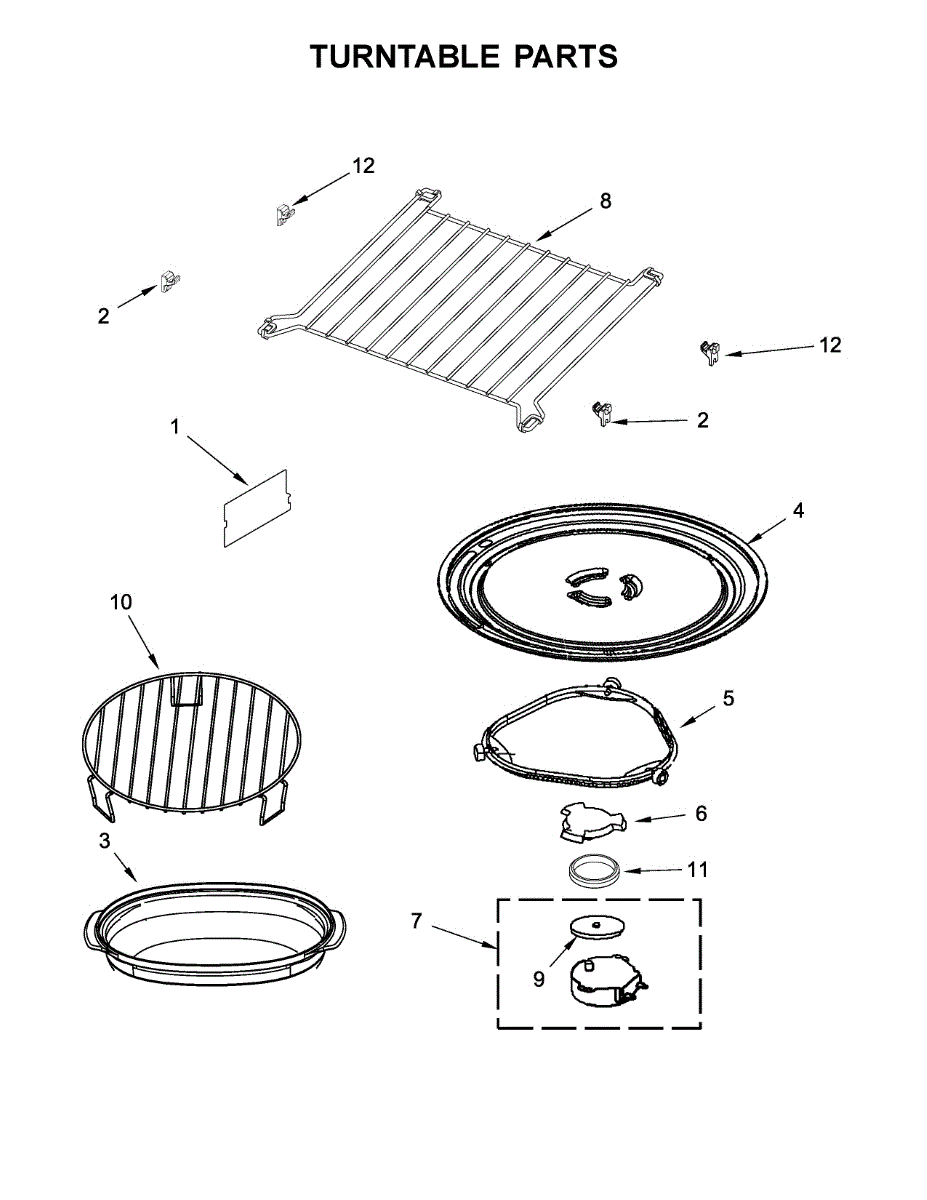 TURNTABLE PARTS

12

8

2

12

2

1

4

10

5

6

3

11

7

9