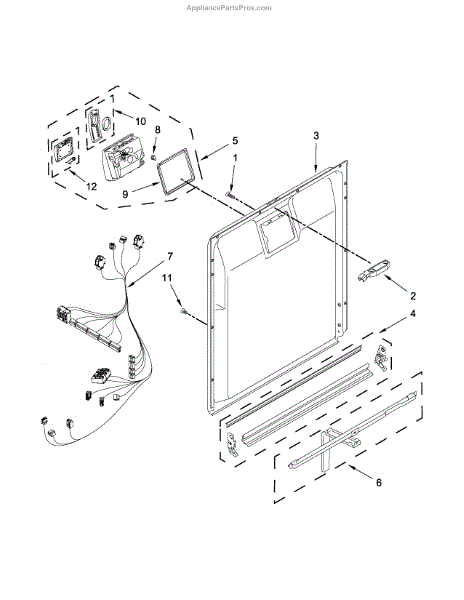 AppliancePartsPros.com

10
8
5
3
1
12
9
7
11
2
4
6