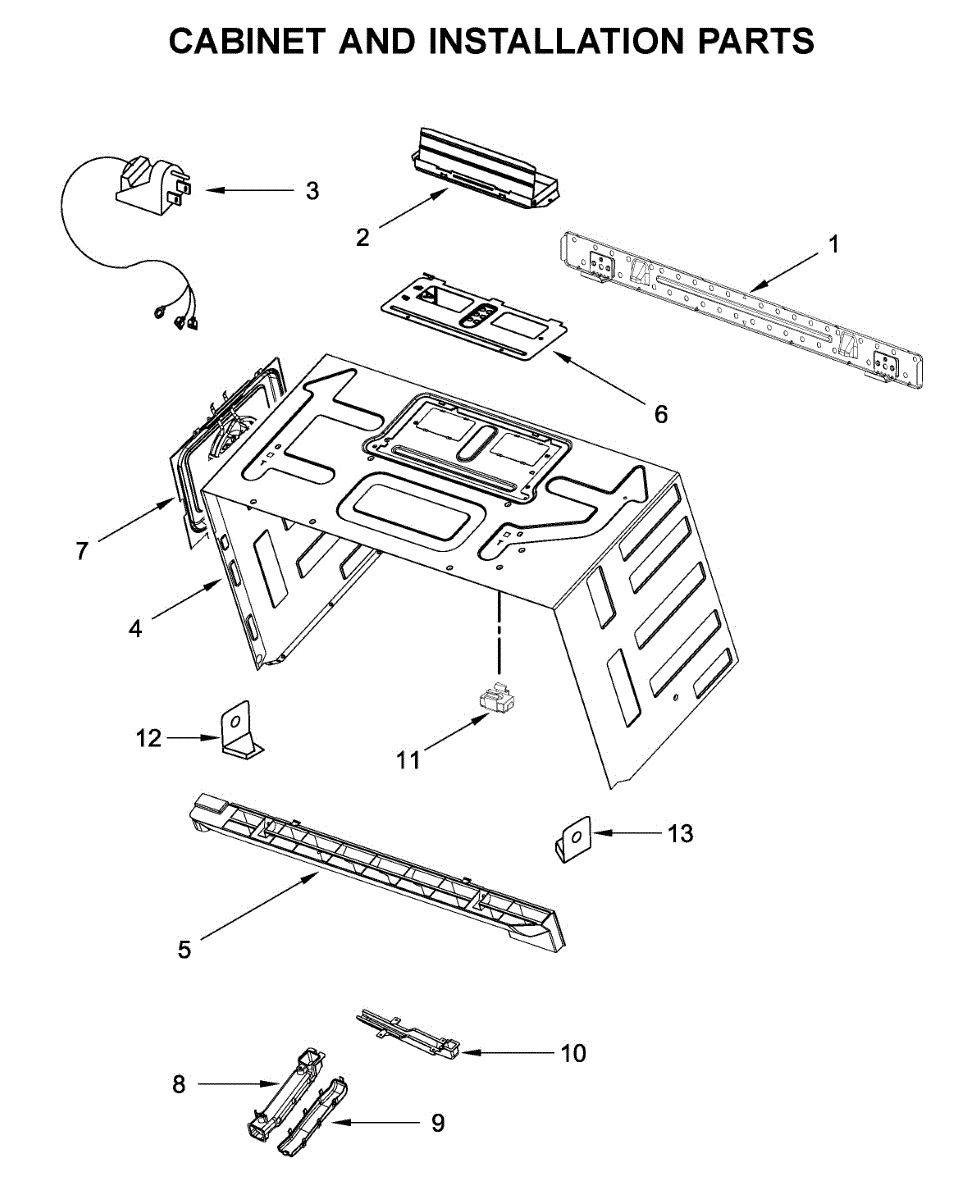 CABINET AND INSTALLATION PARTS

3
2
1
6
7
4
12
11
13
5
10
8
9