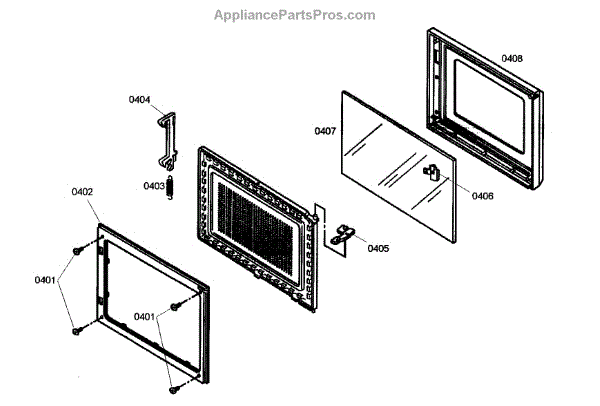 AppliancePartsPros.com

0408

0404

0407

0403

0406

0402

0405

0401

0401