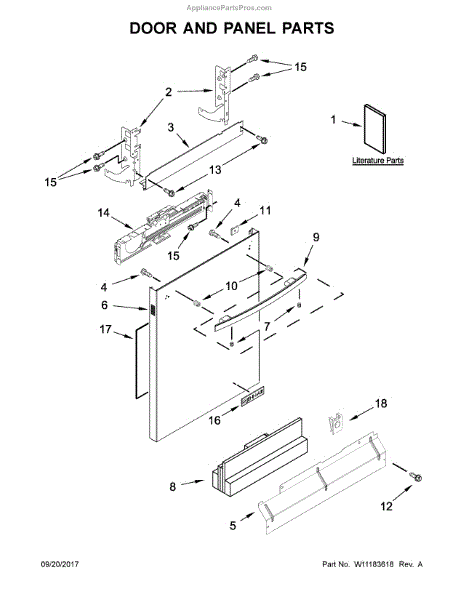 AppliancePartsPros.com

DOOR AND PANEL PARTS

15
2
3
1
Literature Parts
15
13
14
4
11
15
9
4
10
6
7
17
16
18
8
12
5

09/20/2017

Part No. W11183618 Rev. A