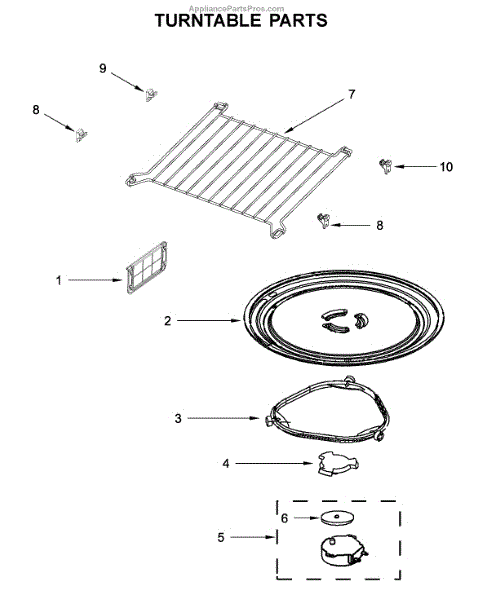 AppliancePartsPros.com
TURNTABLE PARTS

9
7
8
10
8
1
2
3
4
6
5