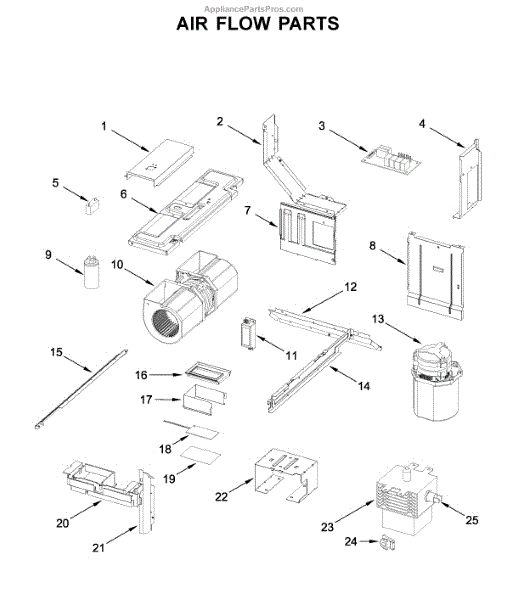 AppliancePartsPros.com
AIR FLOW PARTS

1
2
3
4
5
6
7
8
9
10
11
12
13
14
15
16
17
18
19
20
21
22
23
24
25