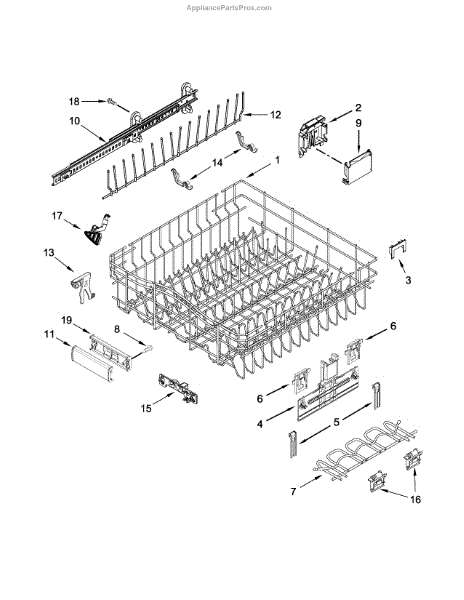 AppliancePartsPros.com

18
10
12
2
9
14
1
17
13
3
19
8
11
6
15
6
4
5
7
16