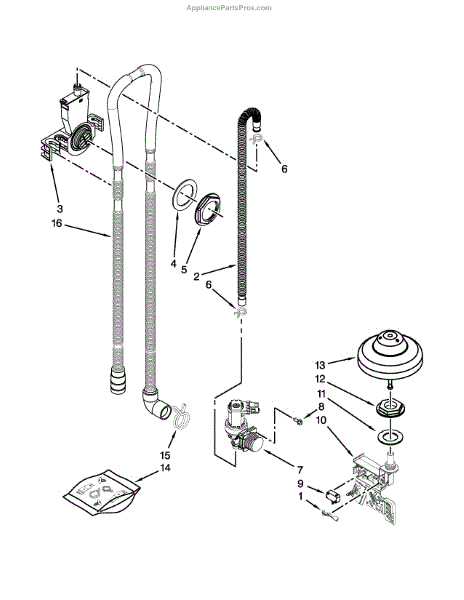 AppliancePartsPros.com

6
3
16
4
5
2
6
13
12
11
8
10
15
14
7
9
1