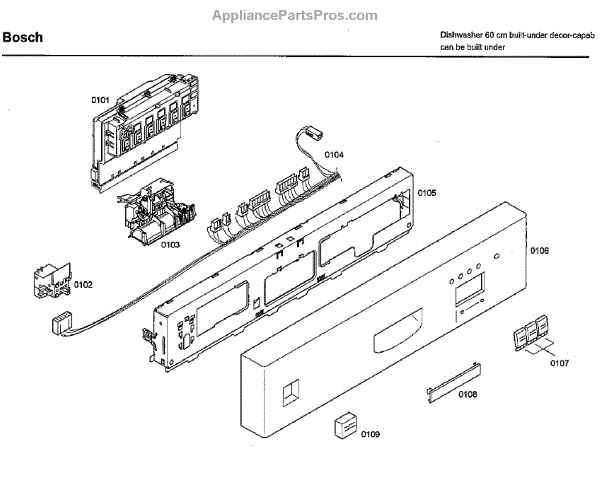 AppliancePartsPros.com

Bosch

Dishwasher 60 cm built-under decor-capab
can be built under

0101

0104

0105

0103

0106

0102

0107

0108

0109